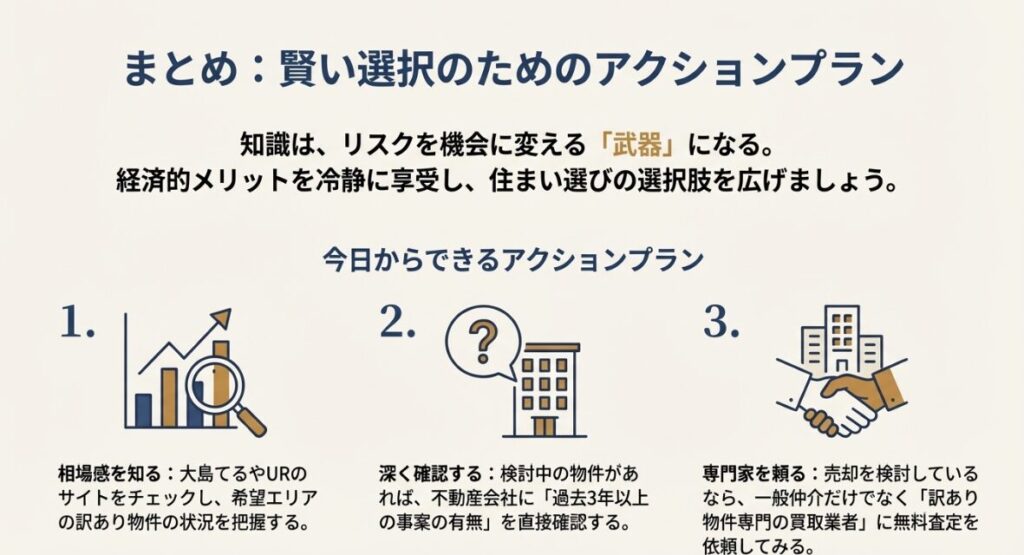 まとめ：賢い選択のためのアクションプラン

知識は、リスクを機会に変える「武器」になる。
経済的メリットを冷静に享受し、住まい選びの選択肢を広げましょう。

今日からできるアクションプラン

1.

相場感を知る：大島てるやURのサイトをチェックし、希望エリアの訳あり物件の状況を把握する。

2.

?

深く確認する：検討中の物件があれば、不動産会社に「過去3年以上の事案の有無」を直接確認する。

3.

専門家を頼る：売却を検討しているなら、一般仲介だけでなく「訳あり物件専門の買取業者」に無料査定を依頼してみる。