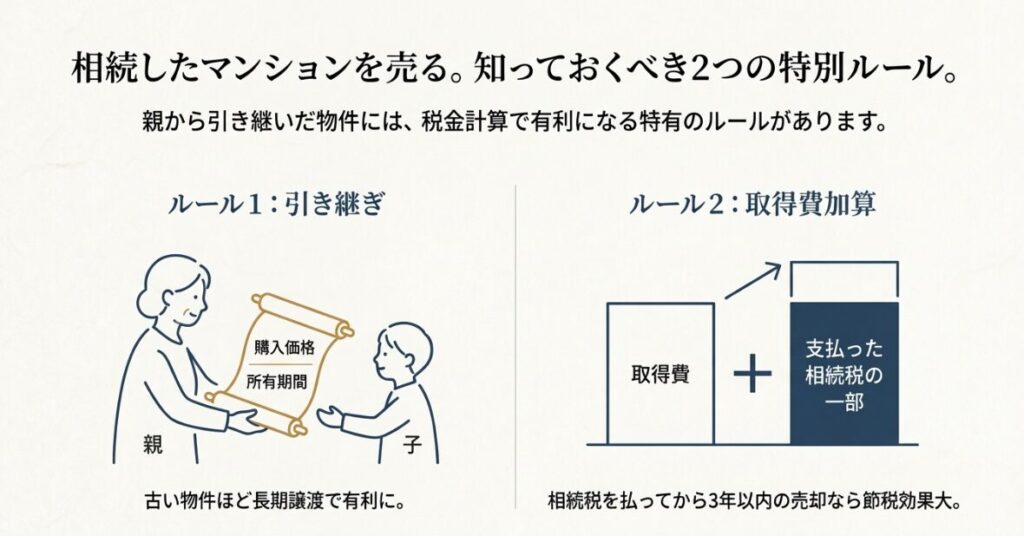 相続したマンションを売る。知っておくべき2つの特別ルール。

親から引き継いだ物件には、税金計算で有利になる特有のルールがあります。

ルール1：引き継ぎ

購入価格

所有期間

親

子

古い物件ほど長期譲渡で有利に。

ルール2：取得費加算

取得費

＋

支払った相続税の一部

相続税を払ってから3年以内の売却なら節税効果大。