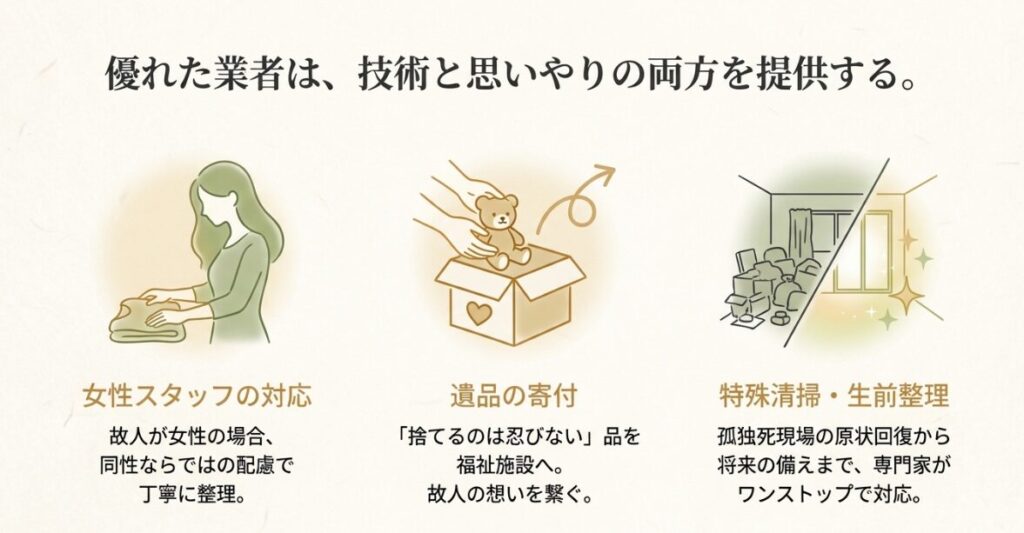 優れた業者は、技術と思いやりの両方を提供する。

女性スタッフの対応

故人が女性の場合、同性ならではの配慮で丁寧に整理。

遺品の寄付

「捨てるのは忍びない」品を福祉施設へ。故人の想いを繋ぐ。

特殊清掃・生前整理

孤独死現場の原状回復から将来の備えまで、専門家がワンストップで対応。