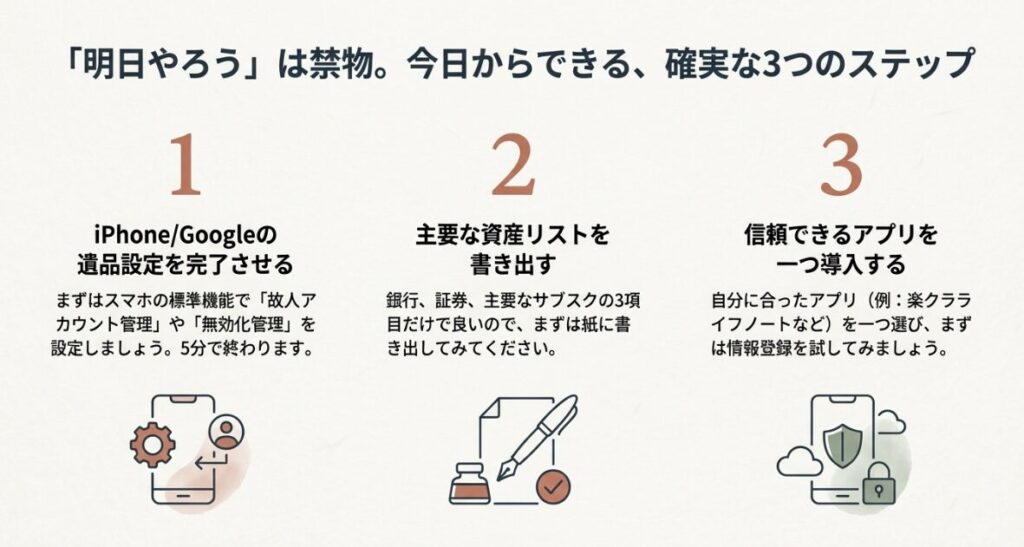 「明日やろう」は禁物。今日からできる、確実な3つのステップ

1

iPhone/Googleの遺品設定を完了させる

まずはスマホの標準機能で「故人アカウント管理」や「無効化管理」を設定しましょう。5分で終わります。

2

主要な資産リストを書き出す

銀行、証券、主要なサブスクの3項目だけで良いので、まずは紙に書き出してみてください。

3

信頼できるアプリを一つ導入する

自分に合ったアプリ（例：楽クラライフノートなど）を一つ選び、まずは情報登録を試してみましょう。