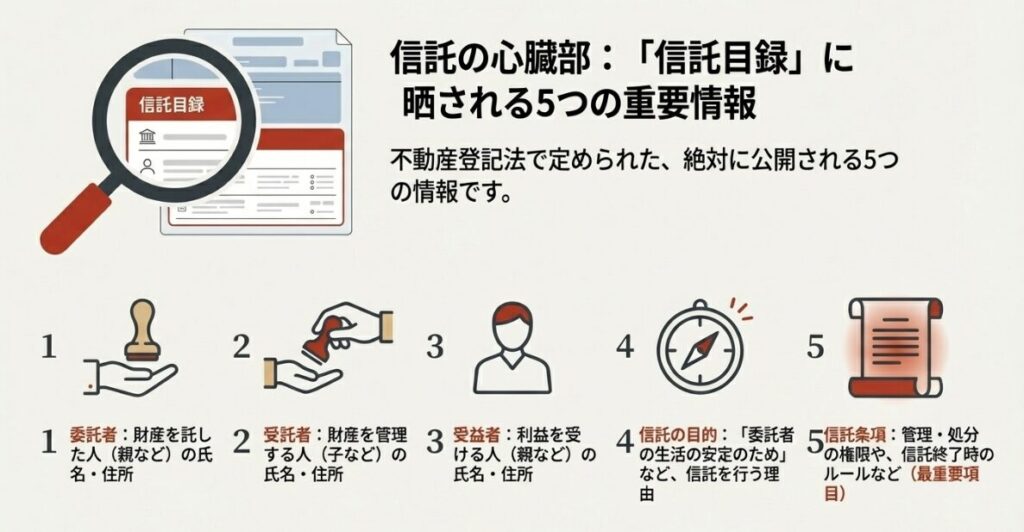 信託目録

信託の心臓部：「信託目録」に晒される5つの重要情報

不動産登記法で定められた、絶対に公開される5つの情報です。

1

2

3

4

5

1 委託者：財産を託した人（親など）の氏名・住所

2 受託者：財産を管理する人（子など）の氏名・住所

3 受益者：利益を受ける人（親など）の氏名・住所

4 信託の目的：「委託者の生活の安定のため」など、信託を行う理由

5 信託条項：管理・処分の権限や、信託終了時のルールなど（最重要項目）